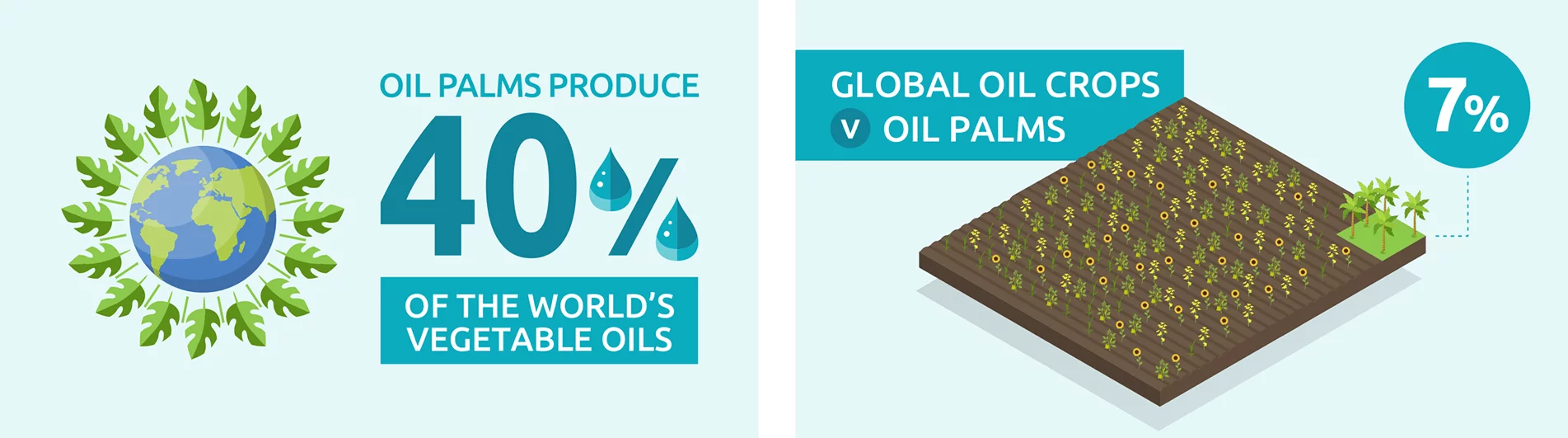 OIL PALMS PRODUCE

40%

OF THE WORLD'S VEGETABLE OILS

GLOBAL OIL CROPS

V OIL PALMS

7%