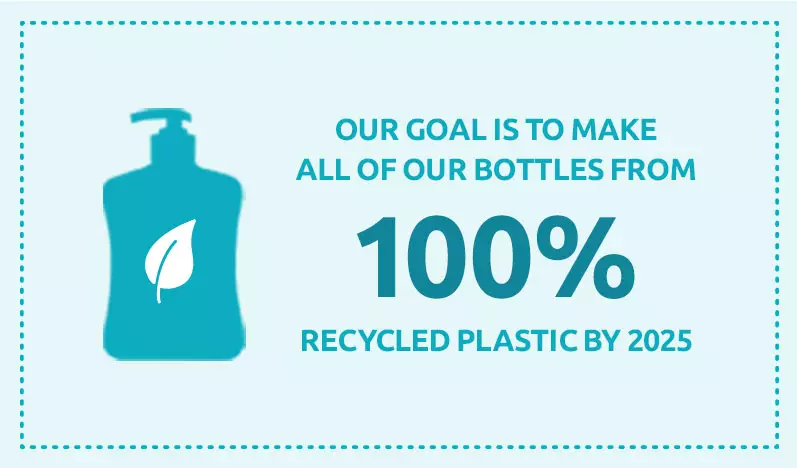 OUR GOAL IS TO MAKE ALL OF OUR BOTTLES FROM

100%

RECYCLED PLASTIC BY 2025