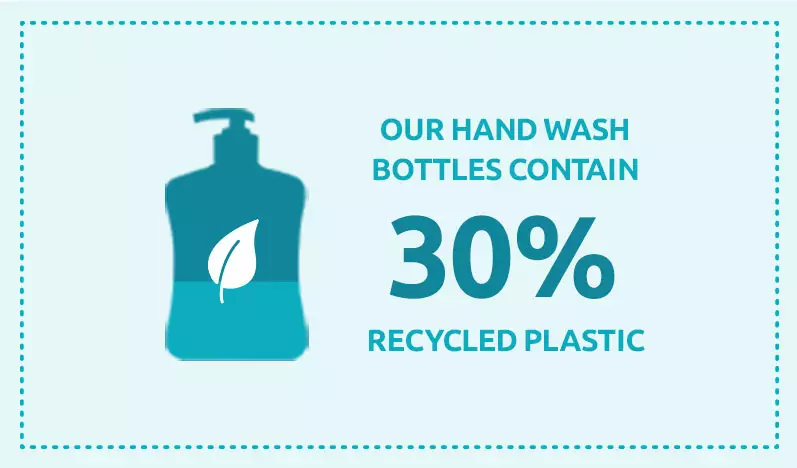 OUR HAND WASH BOTTLES CONTAIN
30%
RECYCLED PLASTIC