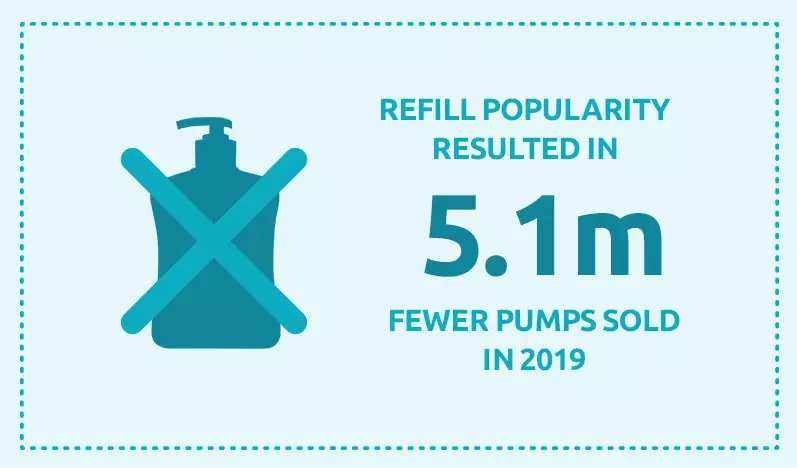 REFILL POPULARITY RESULTED IN

5.1m

FEWER PUMPS SOLD IN 2019