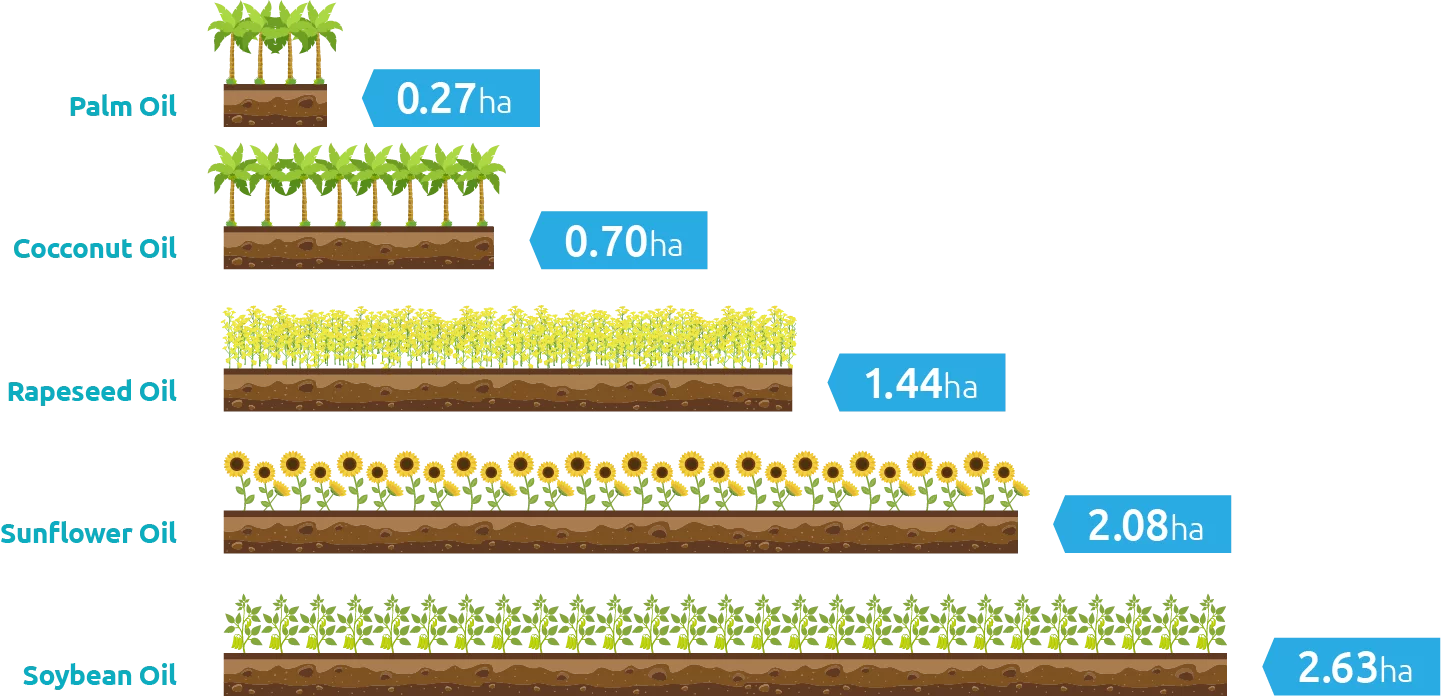 Palm Oil
0.27ha

Cocconut Oil
0.70ha

Rapeseed Oil
1.44ha

Sunflower Oil
2.08ha

Soybean Oil
2.63ha