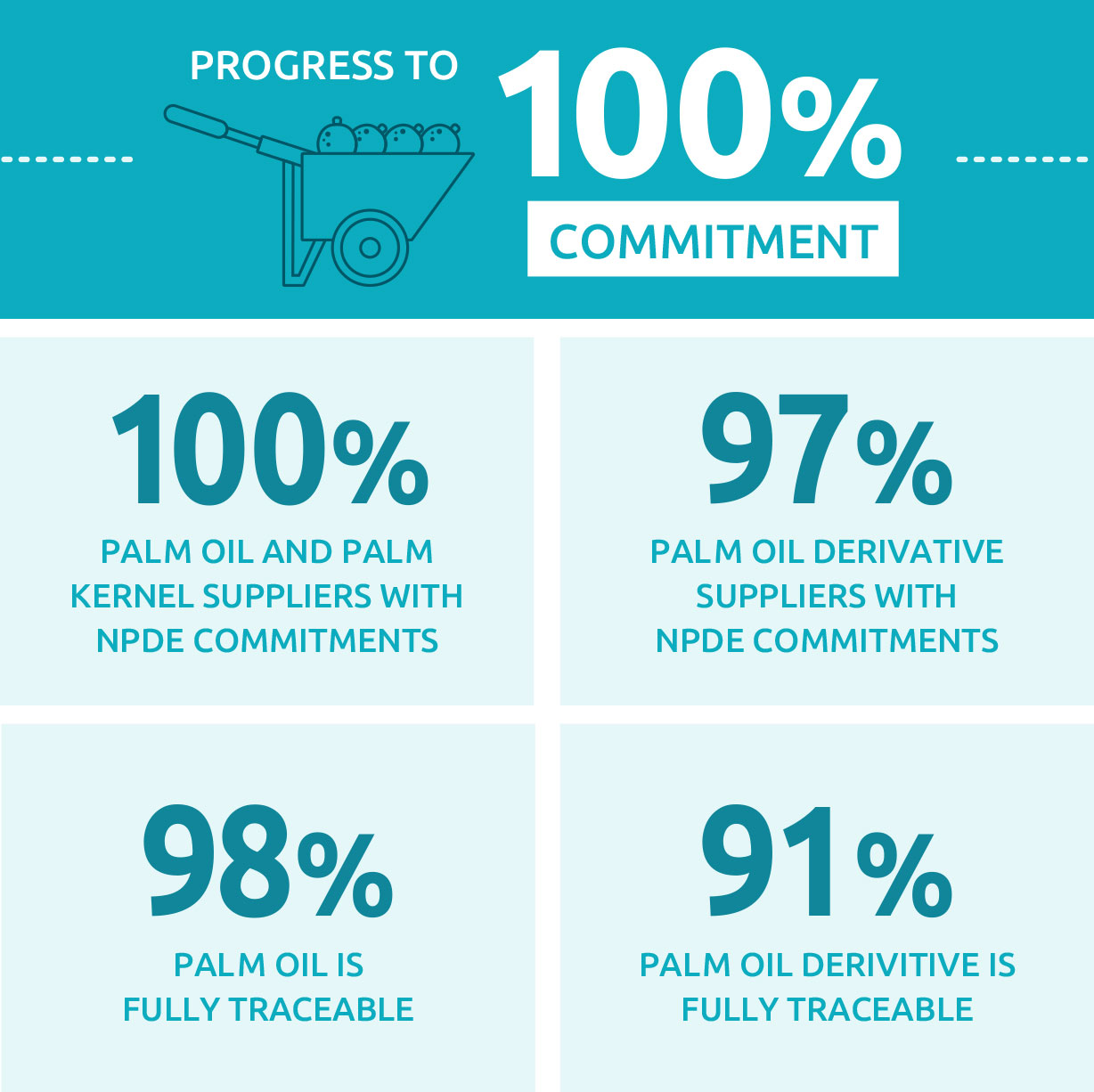 PROGRESS TO 100% COMMITMENT

100%

PALM OIL AND PALM KERNEL SUPPLIERS WITH NPDE COMMITMENTS

97%

PALM OIL DERIVATIVE SUPPLIERS WITH NPDE COMMITMENTS

98%

PALM OIL IS FULLY TRACEABLE

91%

PALM OIL DERIVITIVE IS FULLY TRACEABLE